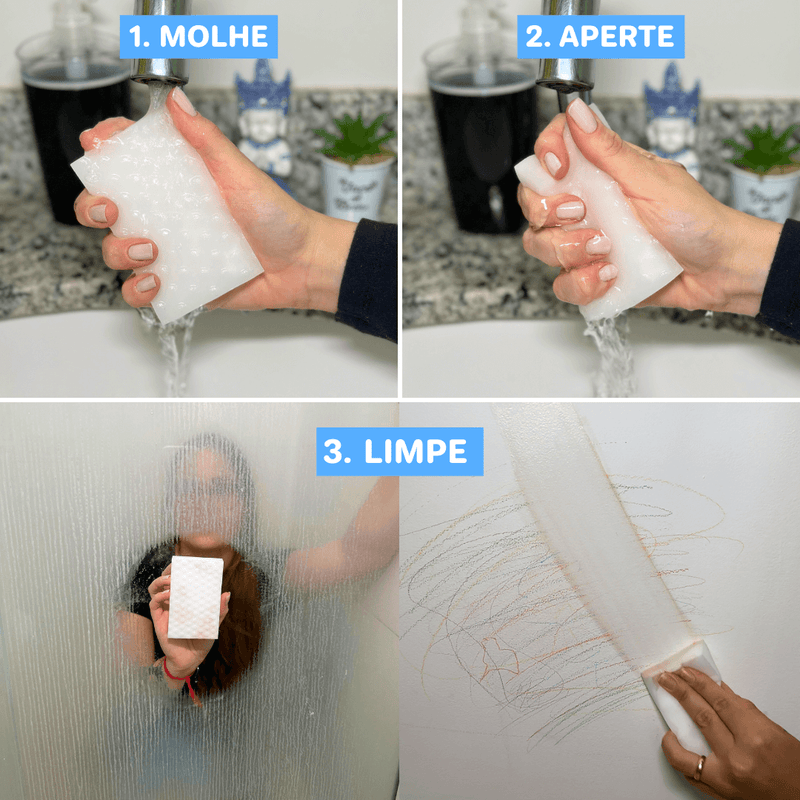 1. MOLHE

2. APERTE

3. LIMPE